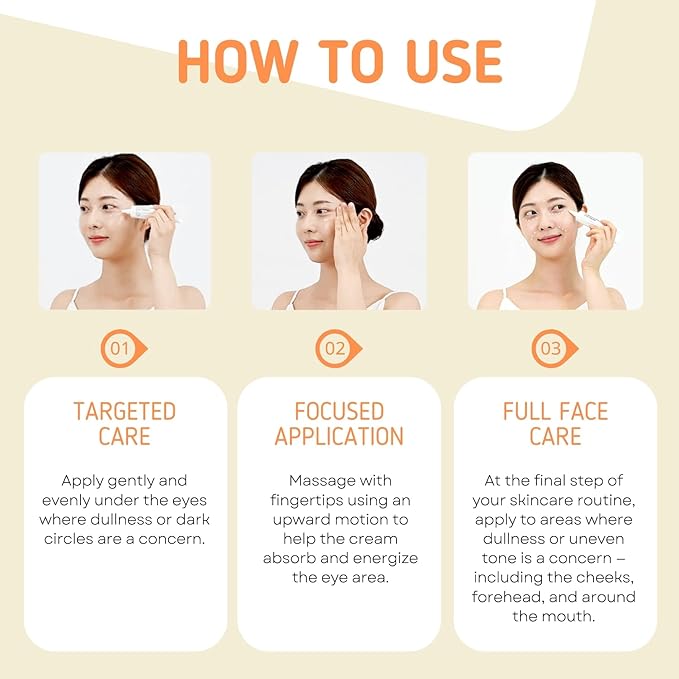 HOW TO USE

01

TARGETED CARE

Apply gently and evenly under the eyes where dullness or dark circles are a concern.

02

FOCUSED APPLICATION

Massage with fingertips using an upward motion to help the cream absorb and energize the eye area.

03

FULL FACE CARE

At the final step of your skincare routine, apply to areas where dullness or uneven tone is a concern – including the cheeks, forehead, and around the mouth.