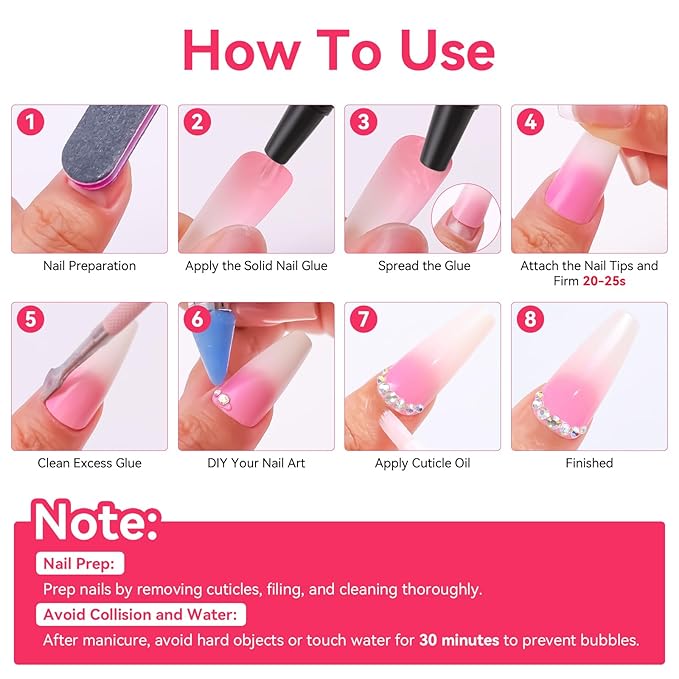 How To Use

1
Nail Preparation

2
Apply the Solid Nail Glue

3
Spread the Glue

4
Attach the Nail Tips and Firm 20-25s

5
Clean Excess Glue

6
DIY Your Nail Art

7
Apply Cuticle Oil

8
Finished

Note:

Nail Prep:
Prep nails by removing cuticles, filing, and cleaning thoroughly.

Avoid Collision and Water:
After manicure, avoid hard objects or touch water for 30 minutes to prevent bubbles.