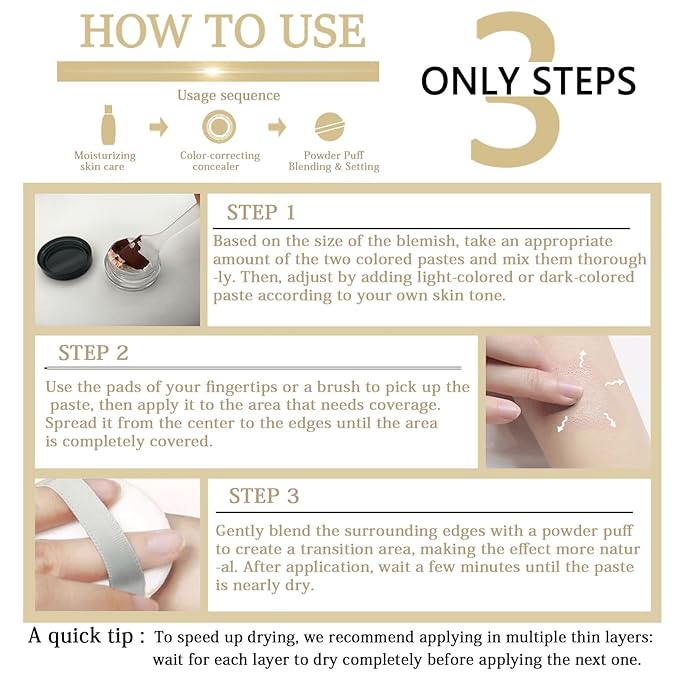 HOW TO USE

3 ONLY STEPS

Usage sequence

Moisturizing skin care

Color-correcting concealer

Powder Puff Blending & Setting

STEP 1

Based on the size of the blemish, take an appropriate amount of the two colored pastes and mix them thoroughly. Then, adjust by adding light-colored or dark-colored paste according to your own skin tone.

STEP 2

Use the pads of your fingertips or a brush to pick up the paste, then apply it to the area that needs coverage. Spread it from the center to the edges until the area is completely covered.

STEP 3

Gently blend the surrounding edges with a powder puff to create a transition area, making the effect more natural. After application, wait a few minutes until the paste is nearly dry.

A quick tip : To speed up drying, we recommend applying in multiple thin layers: wait for each layer to dry completely before applying the next one.