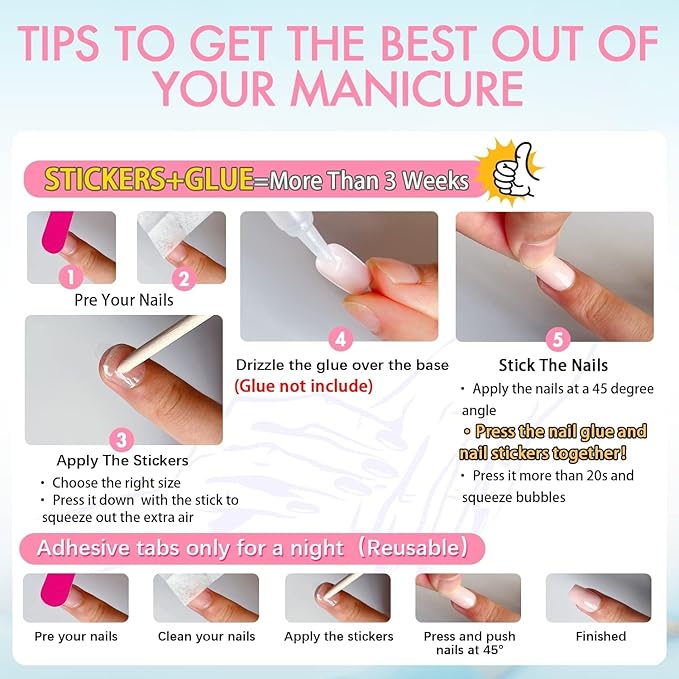 TIPS TO GET THE BEST OUT OF YOUR MANICURE

STICKERS+GLUE=More Than 3 Weeks

1

2

Pre Your Nails

3

Apply The Stickers

• Choose the right size
• Press it down with the stick to squeeze out the extra air

4

Drizzle the glue over the base
(Glue not include)

5

Stick The Nails

• Apply the nails at a 45 degree angle
• Press the nail glue and nail stickers together!
• Press it more than 20s and squeeze bubbles

Adhesive tabs only for a night (Reusable)

Pre your nails

Clean your nails

Apply the stickers

Press and push nails at 45°

Finished