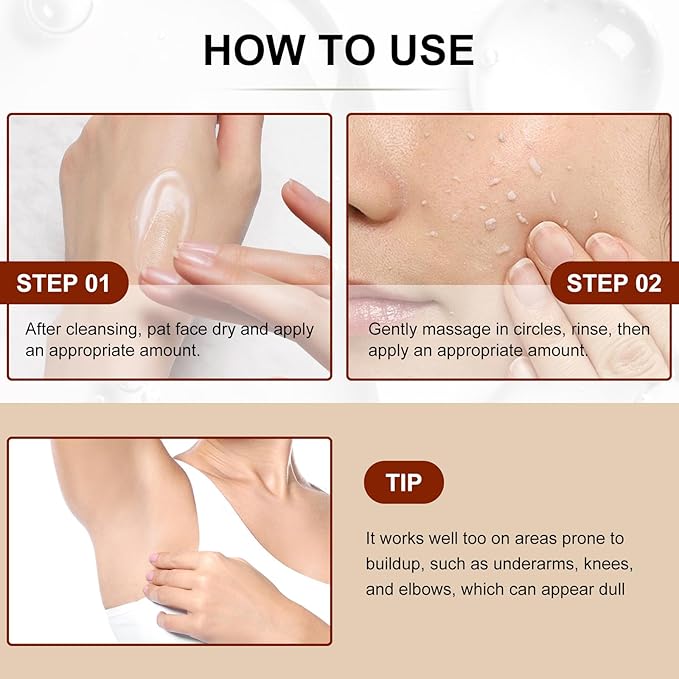 HOW TO USE

STEP 01

After cleansing, pat face dry and apply an appropriate amount.

STEP 02

Gently massage in circles, rinse, then apply an appropriate amount.

TIP

It works well too on areas prone to buildup, such as underarms, knees, and elbows, which can appear dull