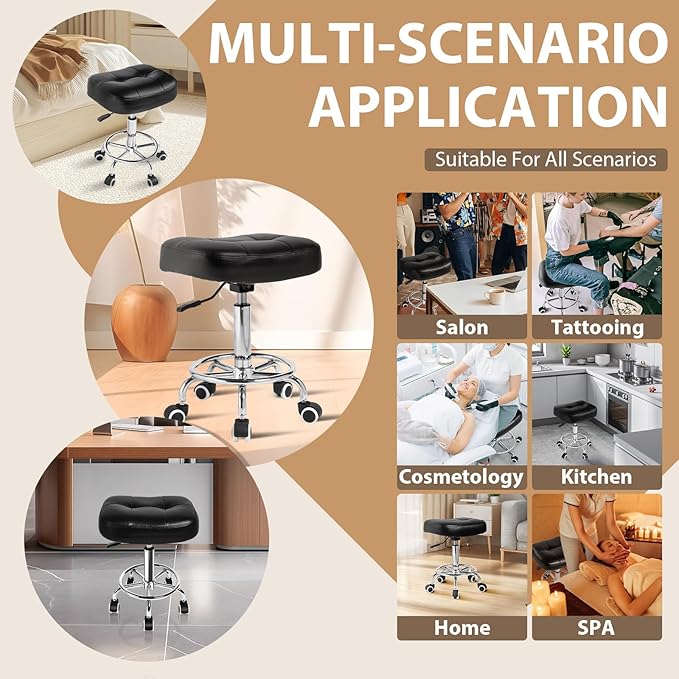 MULTI-SCENARIO APPLICATION

Suitable For All Scenarios

Salon

Tattooing

Cosmetology

Kitchen

Home

SPA