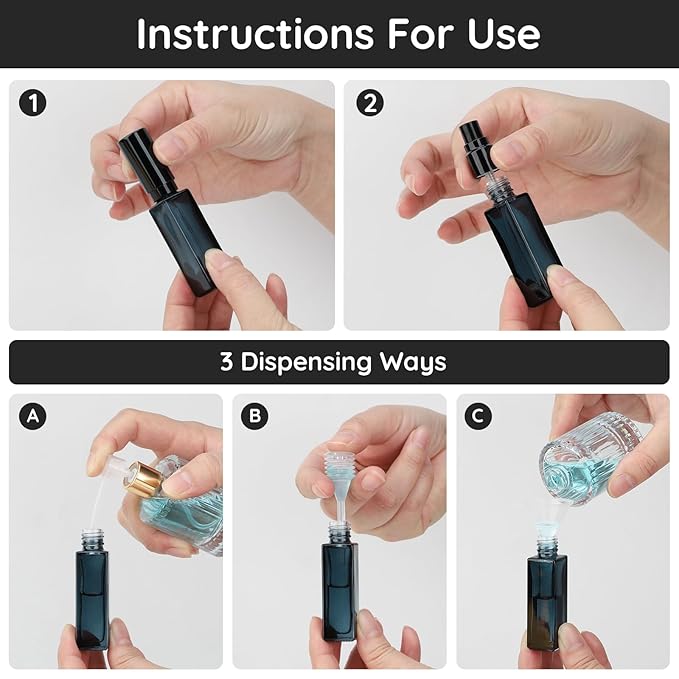 Instructions For Use

1

2

3 Dispensing Ways

A

B

C