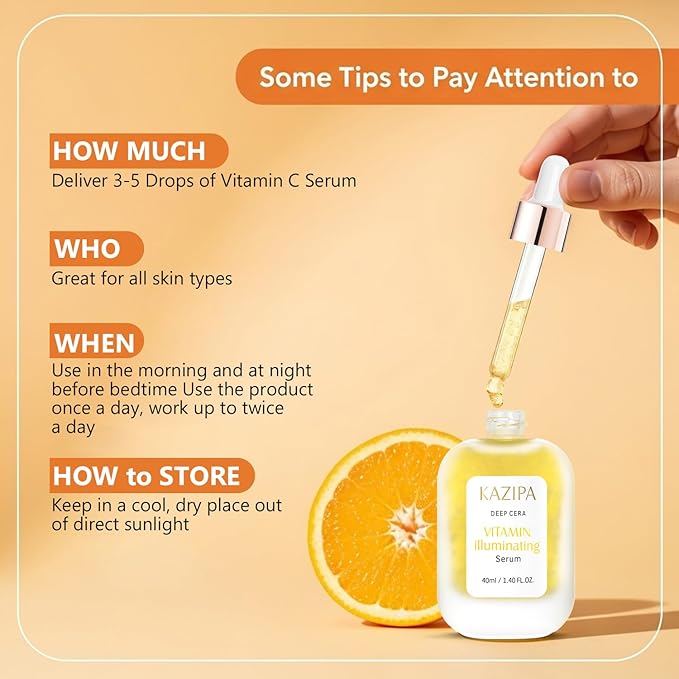 Some Tips to Pay Attention to

HOW MUCH
Deliver 3-5 Drops of Vitamin C Serum

WHO
Great for all skin types

WHEN
Use in the morning and at night before bedtime Use the product once a day, work up to twice a day

HOW to STORE
Keep in a cool, dry place out of direct sunlight

KAZIPA
DEEP CERA
VITAMIN
illuminating
Serum
40ml / 1.40 FL.OZ.