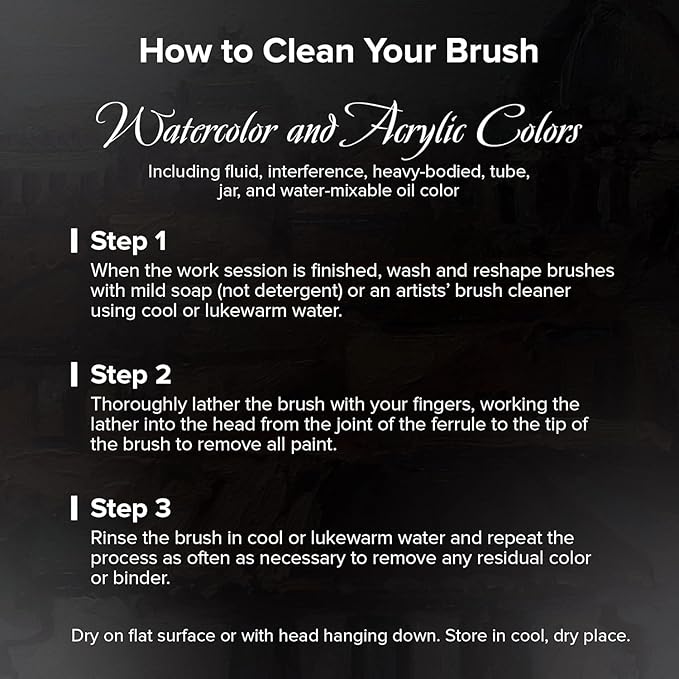 How to Clean Your Brush

Watercolor and Acrylic Colors

Including fluid, interference, heavy-bodied, tube, jar, and water-mixable oil color

Step 1

When the work session is finished, wash and reshape brushes with mild soap (not detergent) or an artists' brush cleaner using cool or lukewarm water.

Step 2

Thoroughly lather the brush with your fingers, working the lather into the head from the joint of the ferrule to the tip of the brush to remove all paint.

Step 3

Rinse the brush in cool or lukewarm water and repeat the process as often as necessary to remove any residual color or binder.

Dry on flat surface or with head hanging down. Store in cool, dry place.