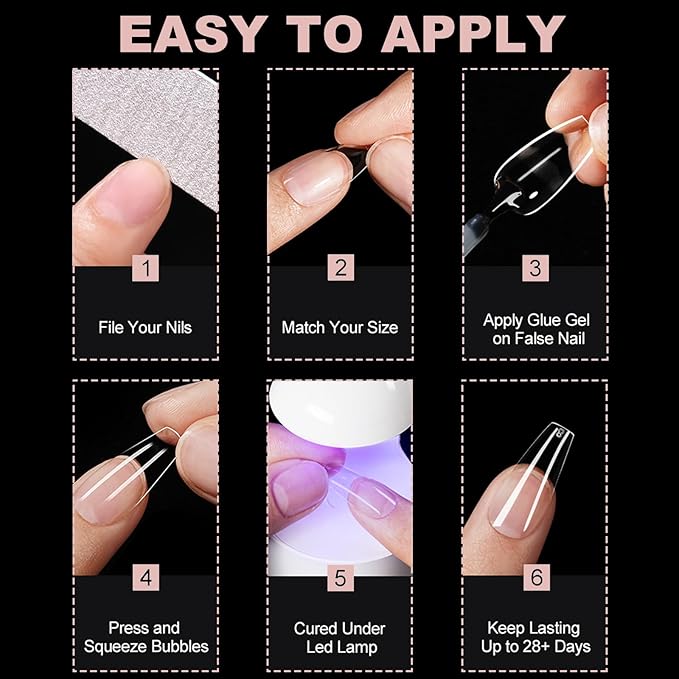 EASY TO APPLY

1

File Your Nils

2

Match Your Size

3

Apply Glue Gel on False Nail

4

Press and Squeeze Bubbles

5

Cured Under Led Lamp

6

Keep Lasting Up to 28+ Days