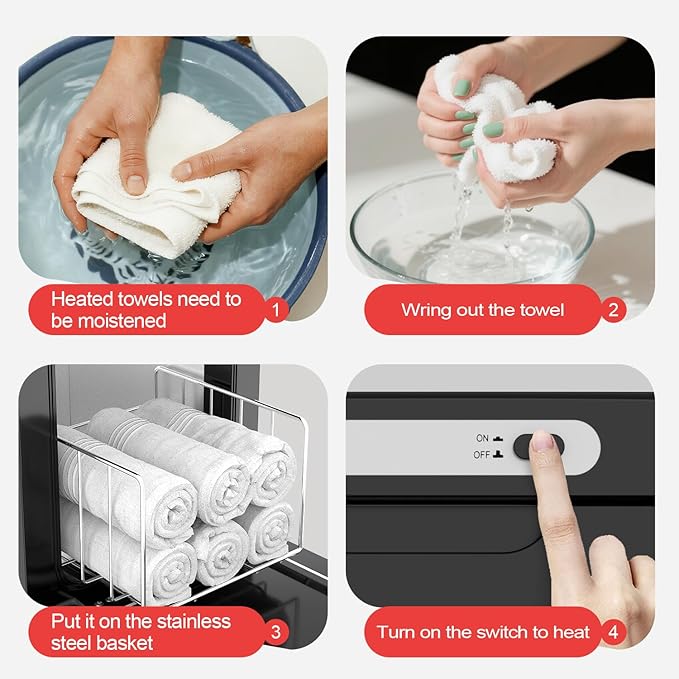 Heated towels need to be moistened 1

Wring out the towel 2

Put it on the stainless steel basket 3

ON
OFF

Turn on the switch to heat 4