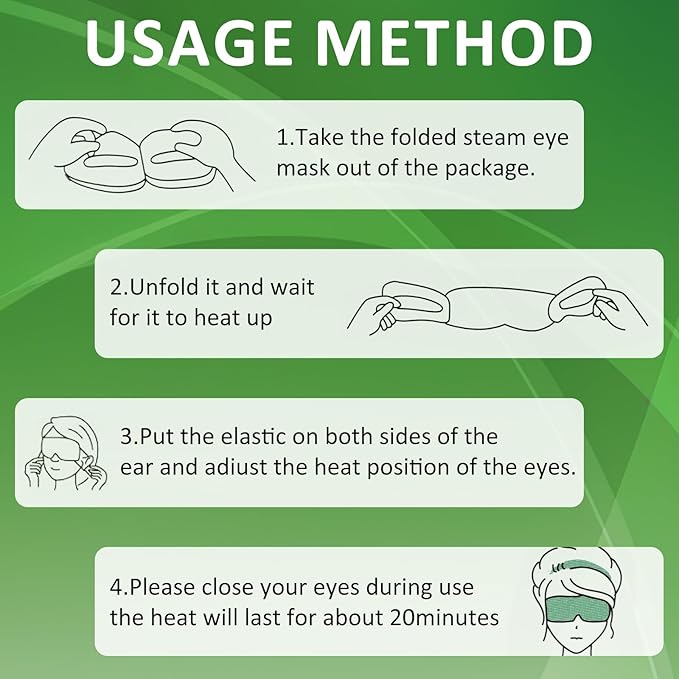 USAGE METHOD

1.Take the folded steam eye mask out of the package.

2.Unfold it and wait for it to heat up

3.Put the elastic on both sides of the ear and adiust the heat position of the eyes.

4.Please close your eyes during use the heat will last for about 20minutes