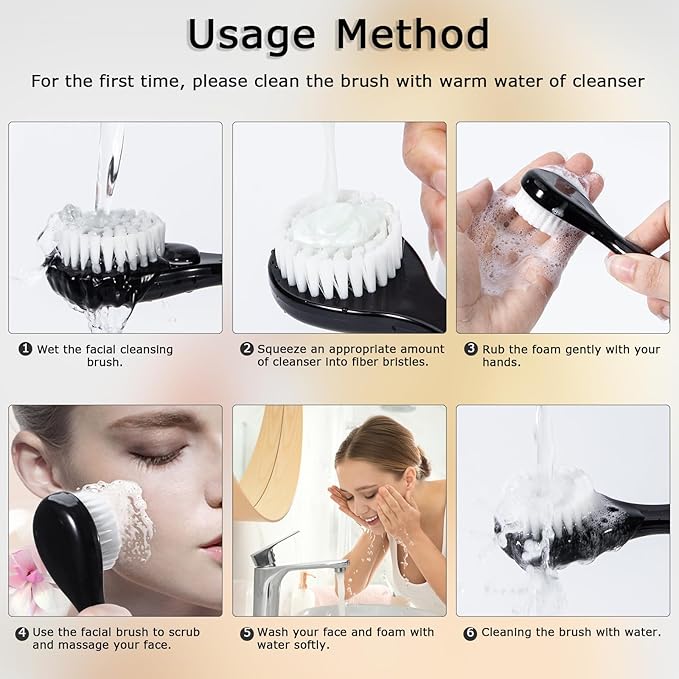 Usage Method

For the first time, please clean the brush with warm water of cleanser

❶ Wet the facial cleansing brush.

❷ Squeeze an appropriate amount of cleanser into fiber bristles.

❸ Rub the foam gently with your hands.

❹ Use the facial brush to scrub and massage your face.

❺ Wash your face and foam with water softly.

❻ Cleaning the brush with water.