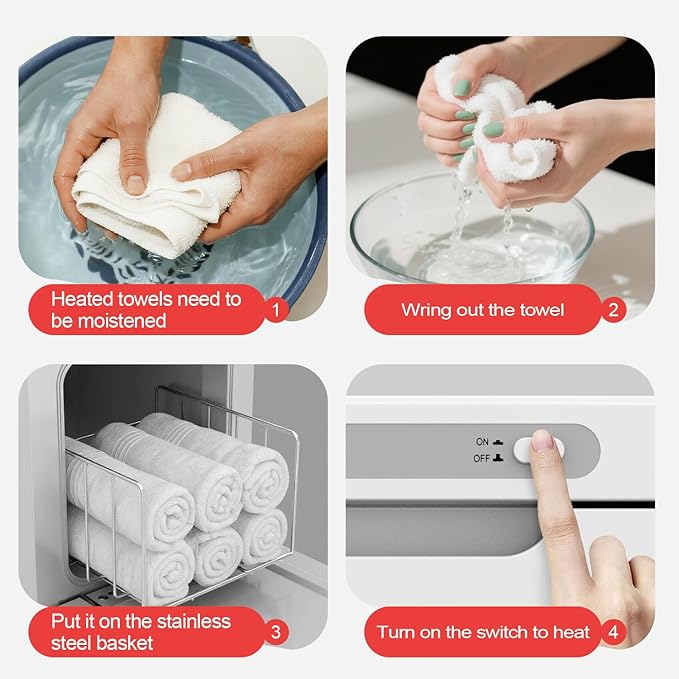 Heated towels need to be moistened 1

Wring out the towel 2

Put it on the stainless steel basket 3

ON
OFF

Turn on the switch to heat 4