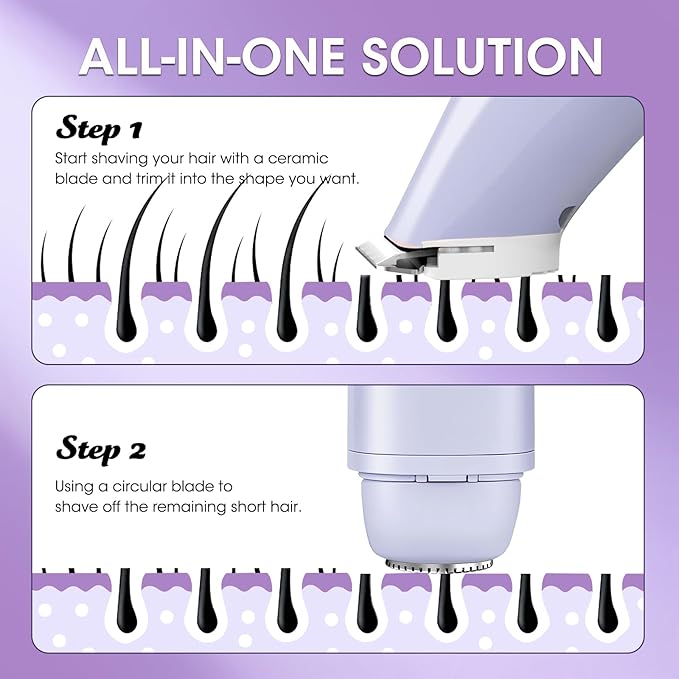 ALL-IN-ONE SOLUTION

Step 1

Start shaving your hair with a ceramic blade and trim it into the shape you want.

Step 2

Using a circular blade to shave off the remaining short hair.