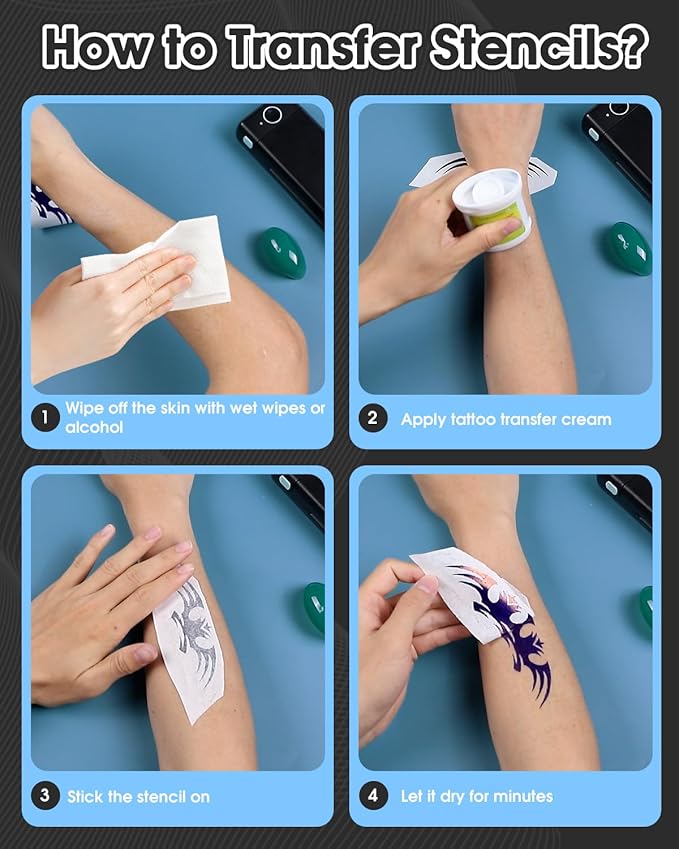 How to Transfer Stencils?

1 Wipe off the skin with wet wipes or alcohol

2 Apply tattoo transfer cream

3 Stick the stencil on

4 Let it dry for minutes