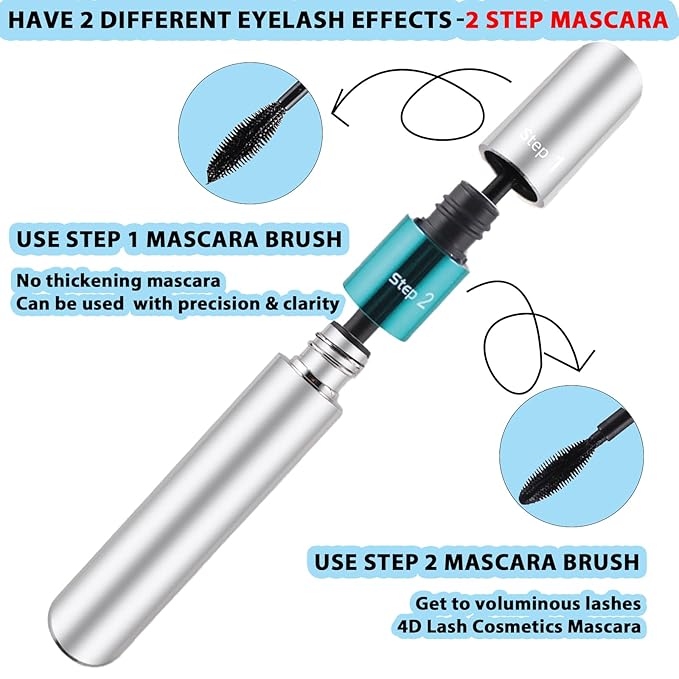 HAVE 2 DIFFERENT EYELASH EFFECTS -2 STEP MASCARA

Step 1

USE STEP 1 MASCARA BRUSH

No thickening mascara
Can be used with precision & clarity

Step 2

USE STEP 2 MASCARA BRUSH

Get to voluminous lashes
4D Lash Cosmetics Mascara