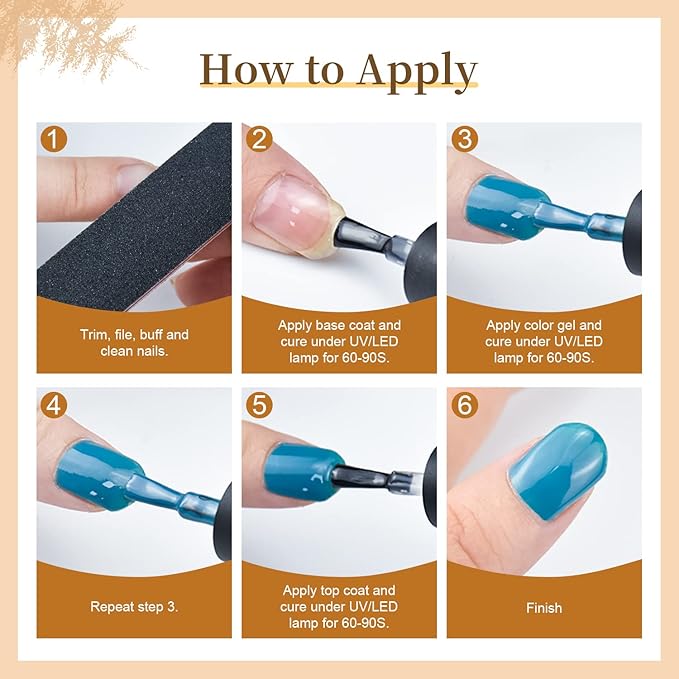 How to Apply

1

Trim, file, buff and clean nails.

2

Apply base coat and cure under UV/LED lamp for 60-90S.

3

Apply color gel and cure under UV/LED lamp for 60-90S.

4

Repeat step 3.

5

Apply top coat and cure under UV/LED lamp for 60-90S.

6

Finish