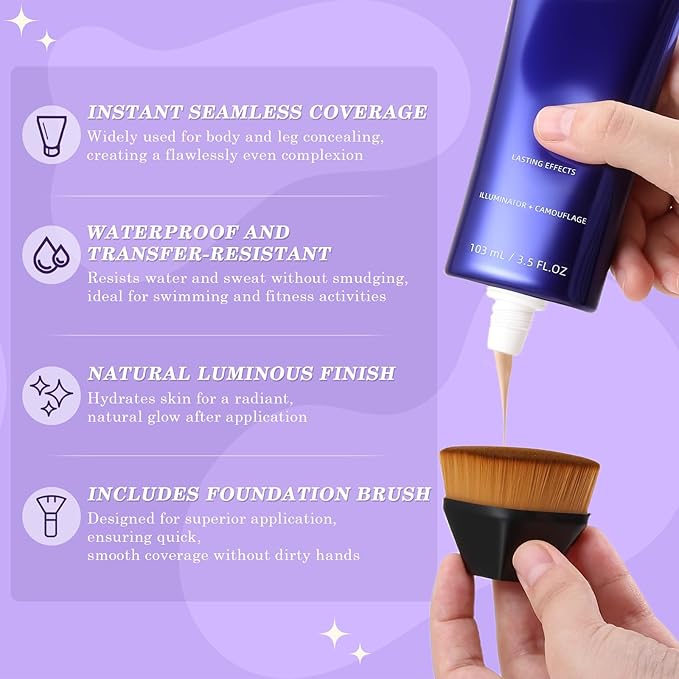 INSTANT SEAMLESS COVERAGE
Widely used for body and leg concealing, creating a flawlessly even complexion

WATERPROOF AND TRANSFER-RESISTANT
Resists water and sweat without smudging, ideal for swimming and fitness activities

NATURAL LUMINOUS FINISH
Hydrates skin for a radiant, natural glow after application

INCLUDES FOUNDATION BRUSH
Designed for superior application, ensuring quick, smooth coverage without dirty hands

LASTING EFFECTS
ILLUMINATOR + CAMOUFLAGE
103 mL / 3.5 FL.OZ