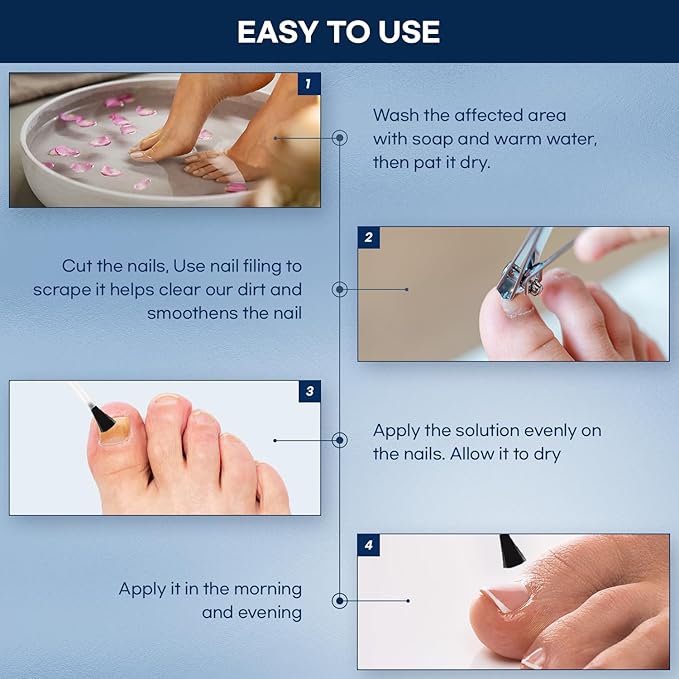 EASY TO USE

1

Wash the affected area with soap and warm water, then pat it dry.

2

Cut the nails, Use nail filing to scrape it helps clear our dirt and smoothens the nail

3

Apply the solution evenly on the nails. Allow it to dry

4

Apply it in the morning and evening