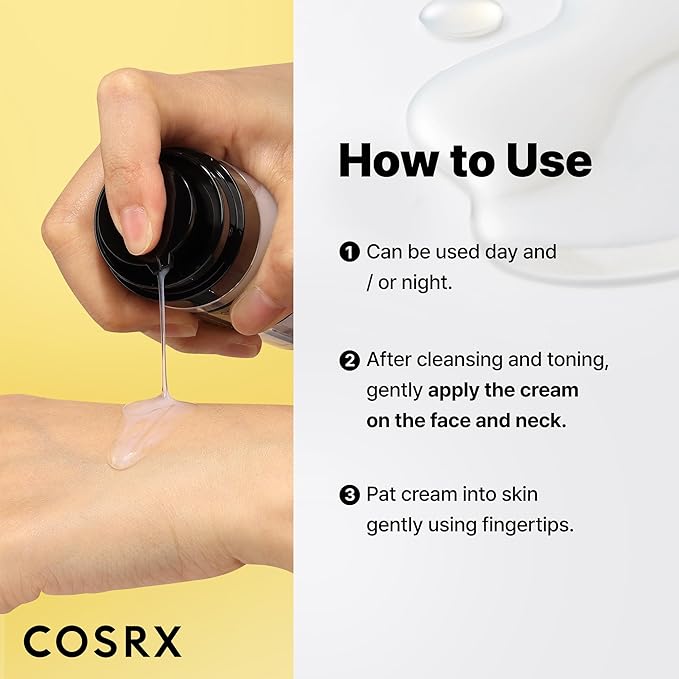 How to Use

1 Can be used day and / or night.

2 After cleansing and toning, gently apply the cream on the face and neck.

3 Pat cream into skin gently using fingertips.

COSRX