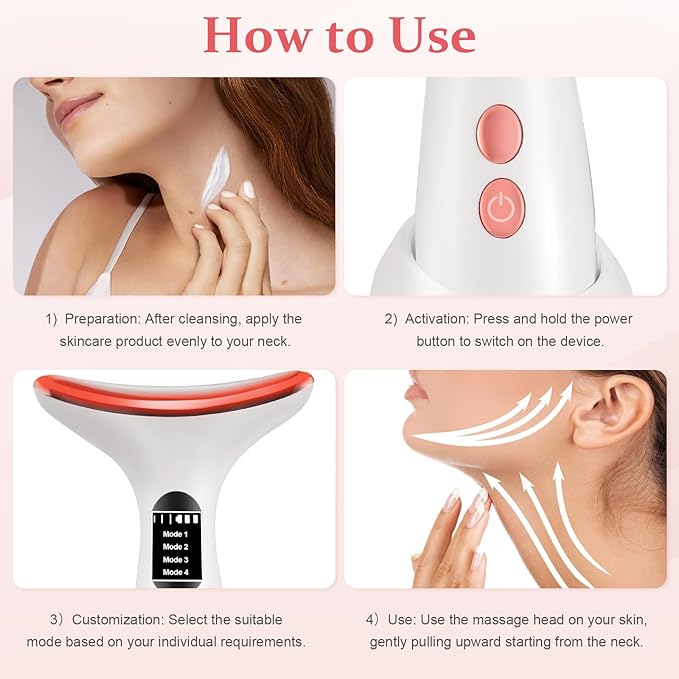 How to Use

1) Preparation: After cleansing, apply the skincare product evenly to your neck.

2) Activation: Press and hold the power button to switch on the device.

Mode 1
Mode 2
Mode 3
Mode 4

3) Customization: Select the suitable mode based on your individual requirements.

4) Use: Use the massage head on your skin, gently pulling upward starting from the neck.