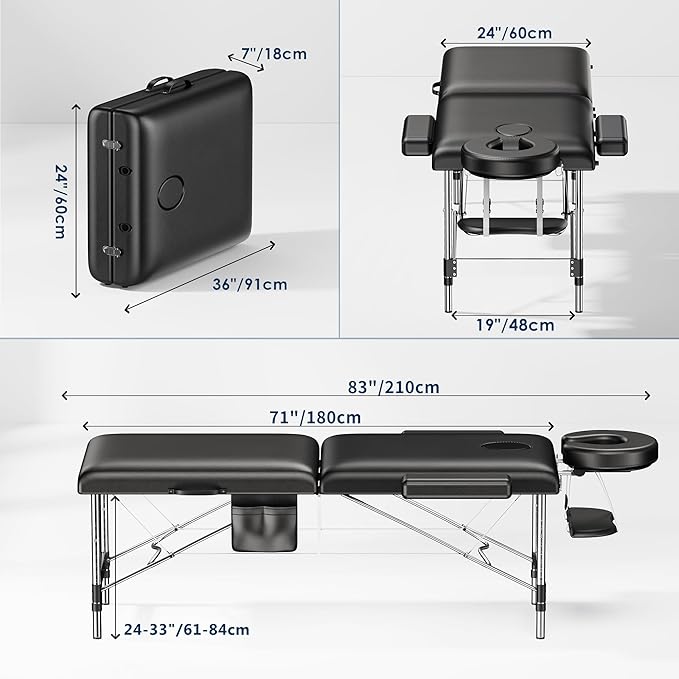 7"/18cm
24"/60cm
36"/91cm
24"/60cm
19"/48cm
83"/210cm
71"/180cm
24-33"/61-84cm