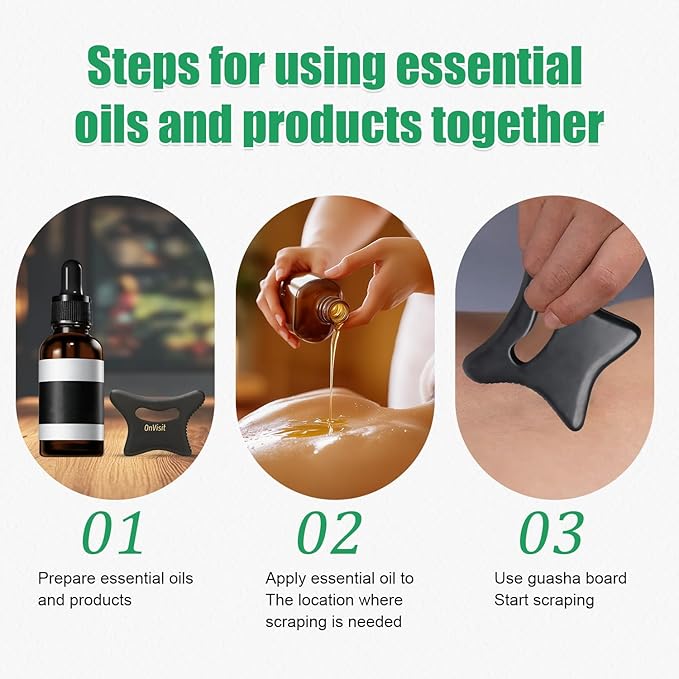 Steps for using essential oils and products together

OnVisit

01
Prepare essential oils and products

02
Apply essential oil to The location where scraping is needed

03
Use guasha board Start scraping