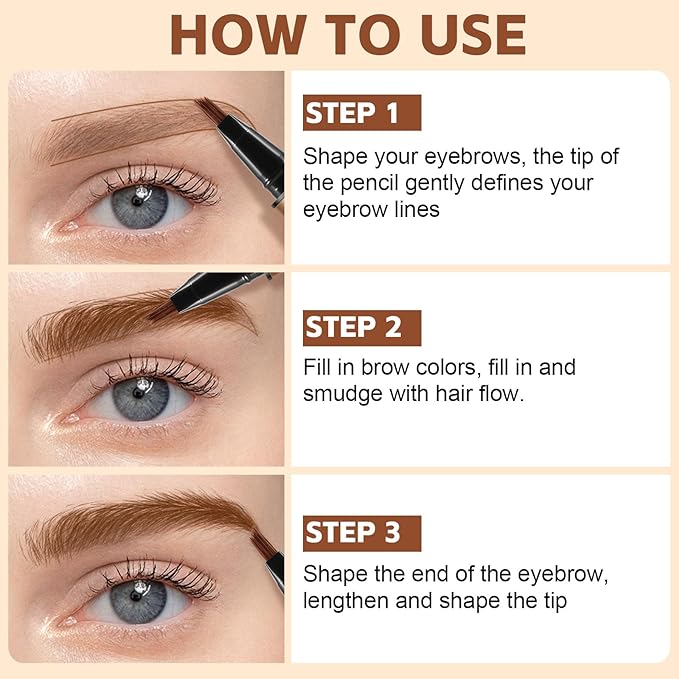 HOW TO USE

STEP 1

Shape your eyebrows, the tip of the pencil gently defines your eyebrow lines

STEP 2

Fill in brow colors, fill in and smudge with hair flow.

STEP 3

Shape the end of the eyebrow, lengthen and shape the tip