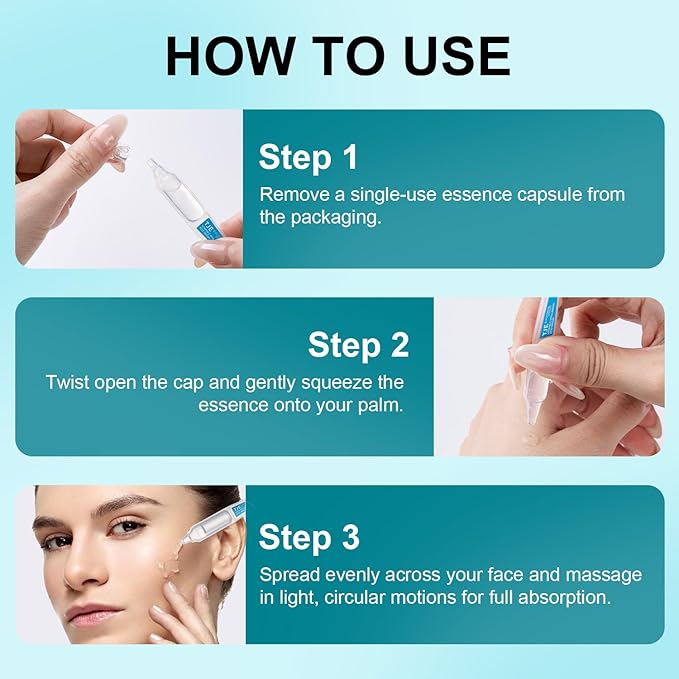 HOW TO USE

Step 1
Remove a single-use essence capsule from the packaging.

Step 2
Twist open the cap and gently squeeze the essence onto your palm.

Step 3
Spread evenly across your face and massage in light, circular motions for full absorption.