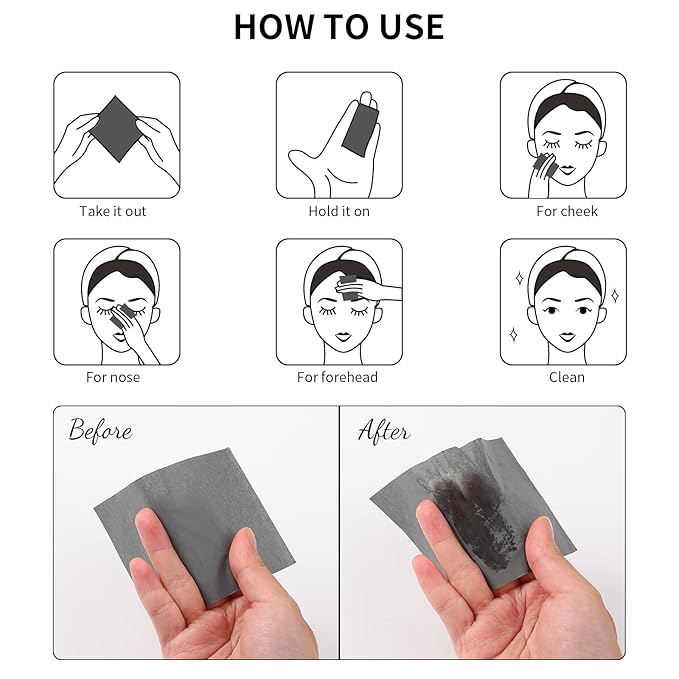 HOW TO USE

Take it out

Hold it on

For cheek

For nose

For forehead

Clean

Before

After