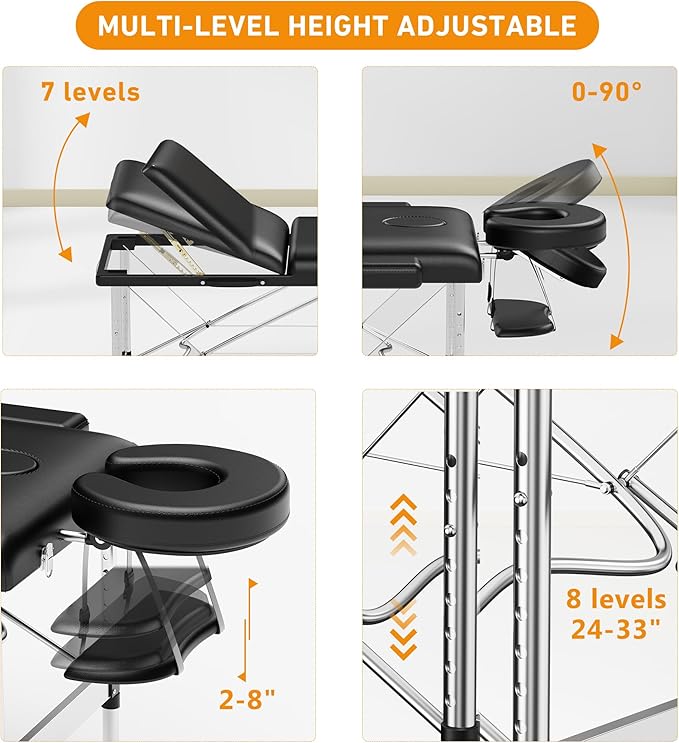 MULTI-LEVEL HEIGHT ADJUSTABLE

7 levels

0-90°

2-8"

8 levels
24-33"