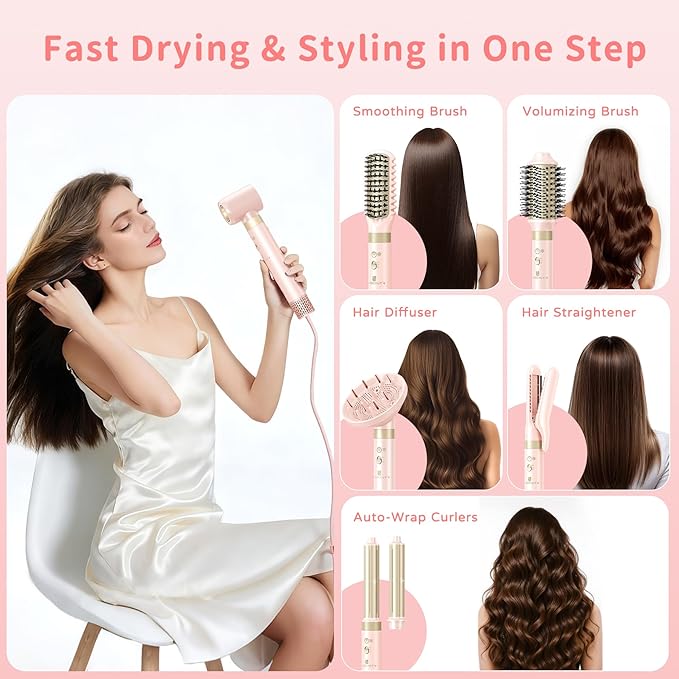 Fast Drying & Styling in One Step

Smoothing Brush

Volumizing Brush

Hair Diffuser

Hair Straightener

Auto-Wrap Curlers