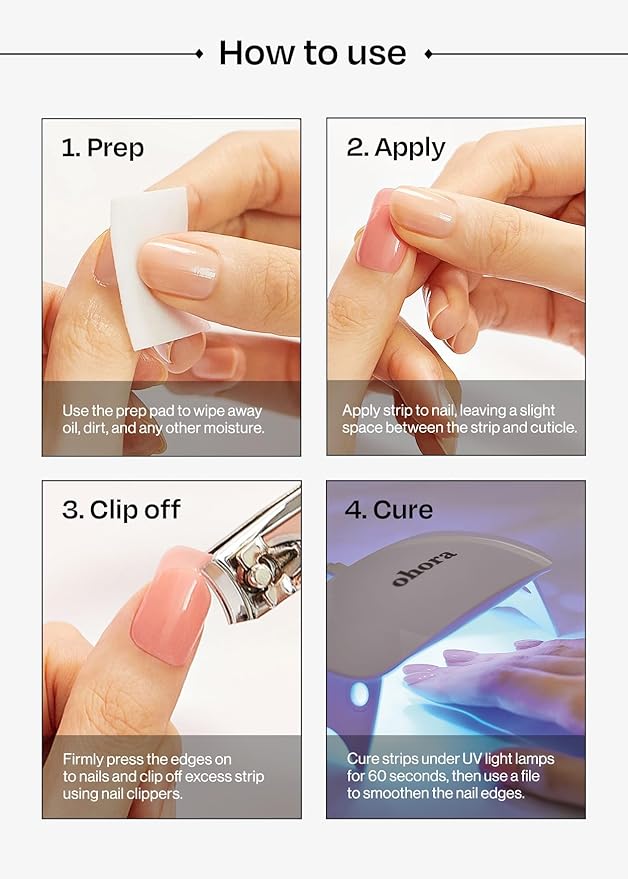 How to use

1. Prep

Use the prep pad to wipe away oil, dirt, and any other moisture.

2. Apply

Apply strip to nail, leaving a slight space between the strip and cuticle.

3. Clip off

Firmly press the edges on to nails and clip off excess strip using nail clippers.

4. Cure

ohora

Cure strips under UV light lamps for 60 seconds, then use a file to smoothen the nail edges.