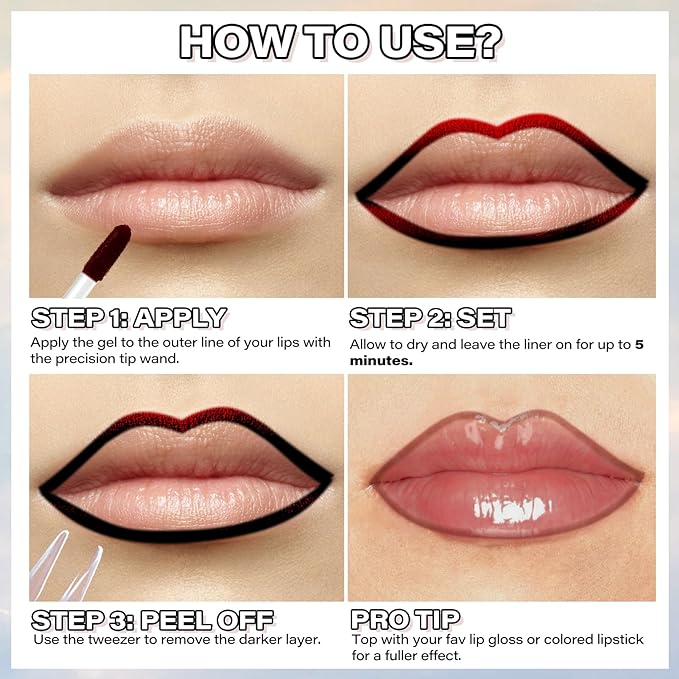 HOW TO USE?

STEP 1: APPLY
Apply the gel to the outer line of your lips with the precision tip wand.

STEP 2: SET
Allow to dry and leave the liner on for up to 5 minutes.

STEP 3: PEEL OFF
Use the tweezer to remove the darker layer.

PRO TIP
Top with your fav lip gloss or colored lipstick for a fuller effect.