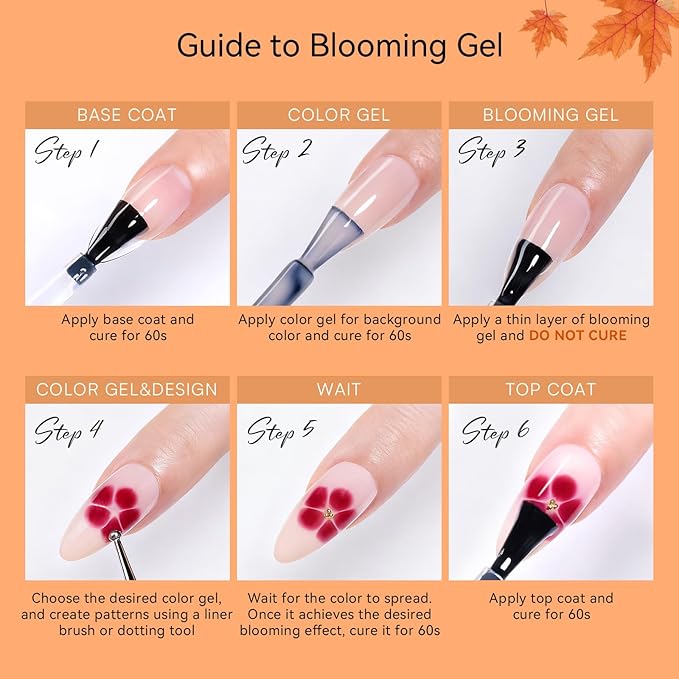 Guide to Blooming Gel

BASE COAT

Step 1

Apply base coat and cure for 60s

COLOR GEL

Step 2

Apply color gel for background color and cure for 60s

BLOOMING GEL

Step 3

Apply a thin layer of blooming gel and DO NOT CURE

COLOR GEL&DESIGN

Step 4

Choose the desired color gel, and create patterns using a liner brush or dotting tool

WAIT

Step 5

Wait for the color to spread. Once it achieves the desired blooming effect, cure it for 60s

TOP COAT

Step 6

Apply top coat and cure for 60s