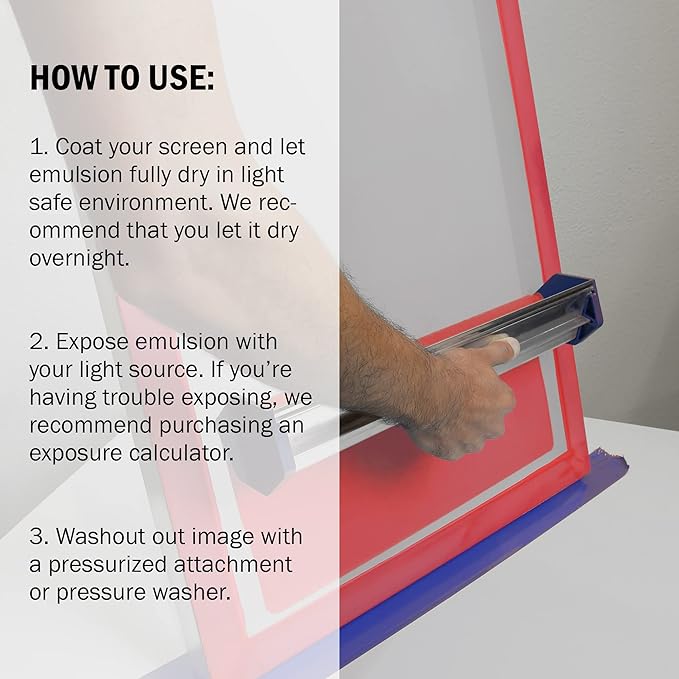 HOW TO USE:

1. Coat your screen and let emulsion fully dry in light safe environment. We recommend that you let it dry overnight.

2. Expose emulsion with your light source. If you're having trouble exposing, we recommend purchasing an exposure calculator.

3. Washout out image with a pressurized attachment or pressure washer.