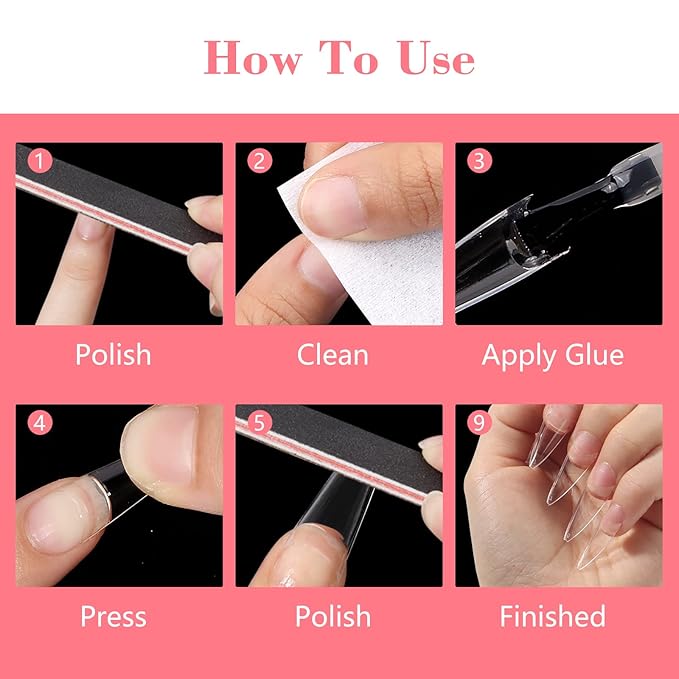 How To Use

1

Polish

2

Clean

3

Apply Glue

4

Press

5

Polish

9

Finished