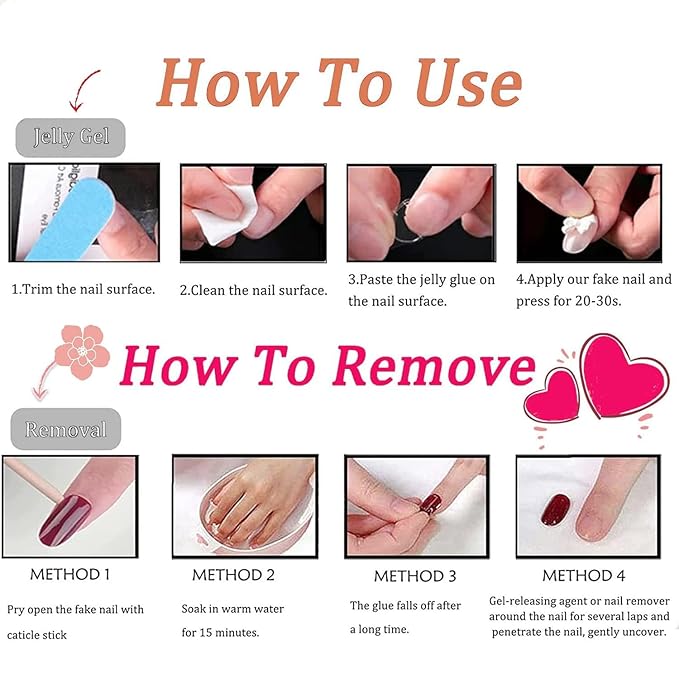 How To Use

Jelly Gel

1.Trim the nail surface.

2.Clean the nail surface.

3.Paste the jelly glue on the nail surface.

4.Apply our fake nail and press for 20-30s.

How To Remove

Removal

METHOD 1

Pry open the fake nail with caticle stick

METHOD 2

Soak in warm water for 15 minutes.

METHOD 3

The glue falls off after a long time.

METHOD 4

Gel-releasing agent or nail remover around the nail for several laps and penetrate the nail, gently uncover.