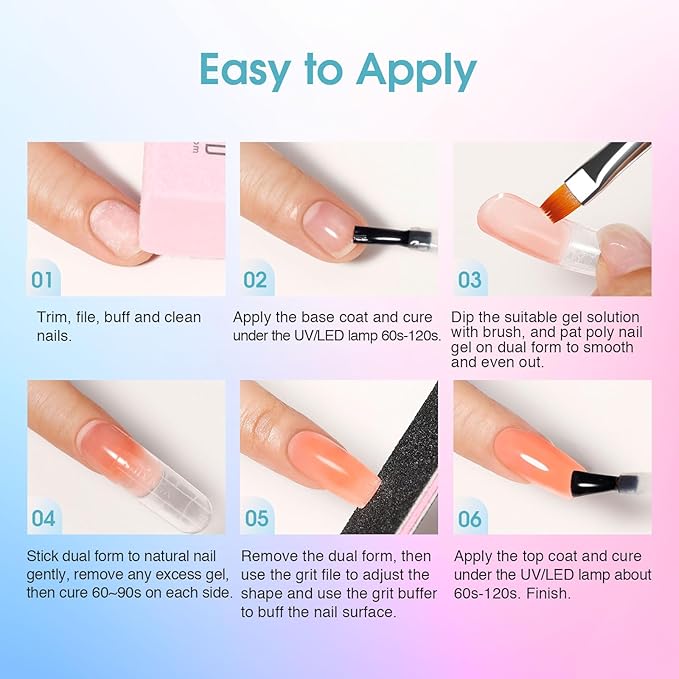 Easy to Apply

01

Trim, file, buff and clean nails.

02

Apply the base coat and cure under the UV/LED lamp 60s-120s.

03

Dip the suitable gel solution with brush, and pat poly nail gel on dual form to smooth and even out.

04

Stick dual form to natural nail gently, remove any excess gel, then cure 60~90s on each side.

05

Remove the dual form, then use the grit file to adjust the shape and use the grit buffer to buff the nail surface.

06

Apply the top coat and cure under the UV/LED lamp about 60s-120s. Finish.