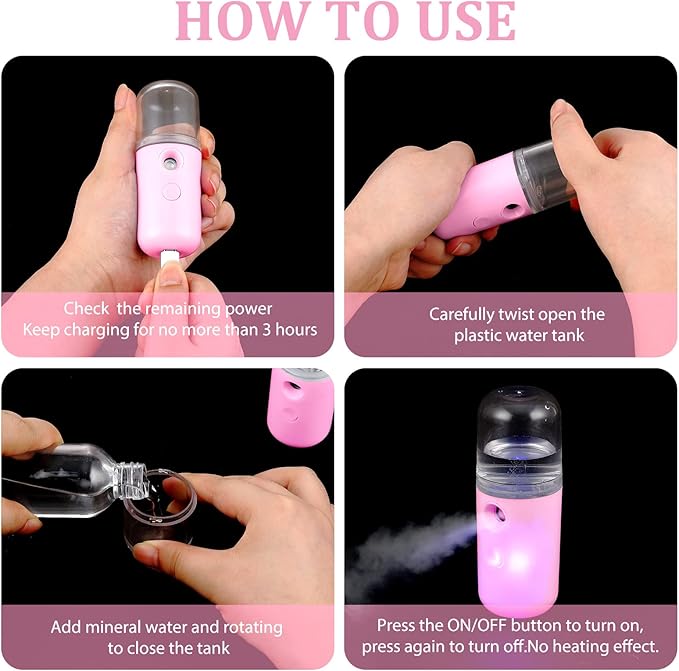 HOW TO USE

Check the remaining power
Keep charging for no more than 3 hours

Carefully twist open the plastic water tank

Add mineral water and rotating to close the tank

Press the ON/OFF button to turn on, press again to turn off.No heating effect.