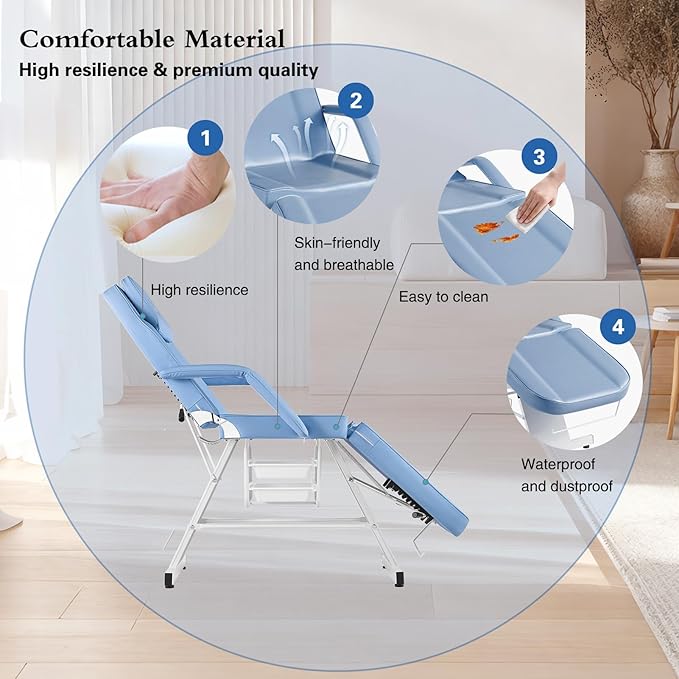 Comfortable Material
High resilience & premium quality

1
High resilience

2
Skin–friendly and breathable

3
Easy to clean

4
Waterproof and dustproof