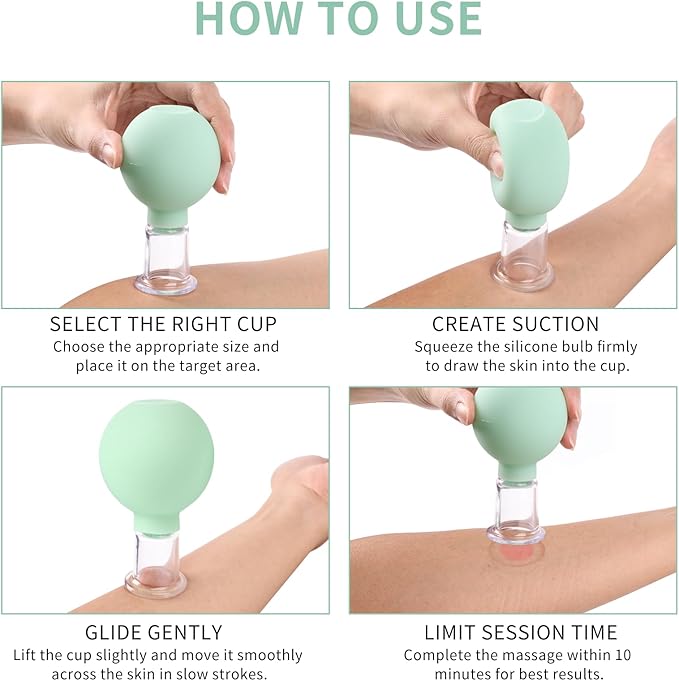 HOW TO USE

SELECT THE RIGHT CUP
Choose the appropriate size and place it on the target area.

CREATE SUCTION
Squeeze the silicone bulb firmly to draw the skin into the cup.

GLIDE GENTLY
Lift the cup slightly and move it smoothly across the skin in slow strokes.

LIMIT SESSION TIME
Complete the massage within 10 minutes for best results.