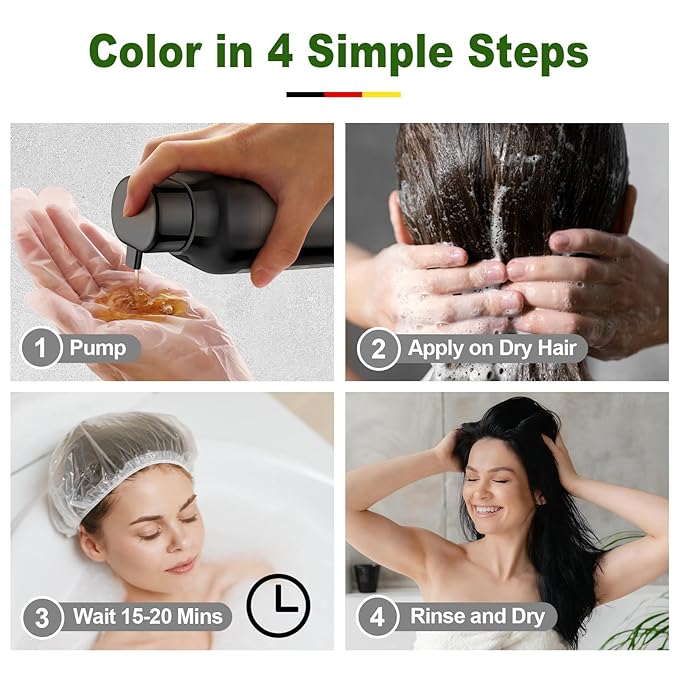 Color in 4 Simple Steps

1 Pump

2 Apply on Dry Hair

3 Wait 15-20 Mins

4 Rinse and Dry