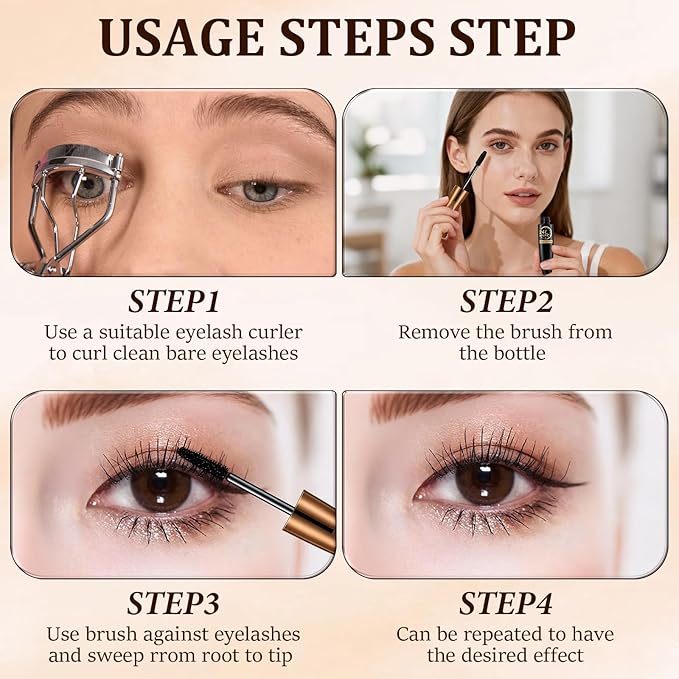 USAGE STEPS STEP

STEP1
Use a suitable eyelash curler to curl clean bare eyelashes

STEP2
Remove the brush from the bottle

STEP3
Use brush against eyelashes and sweep rrom root to tip

STEP4
Can be repeated to have the desired effect