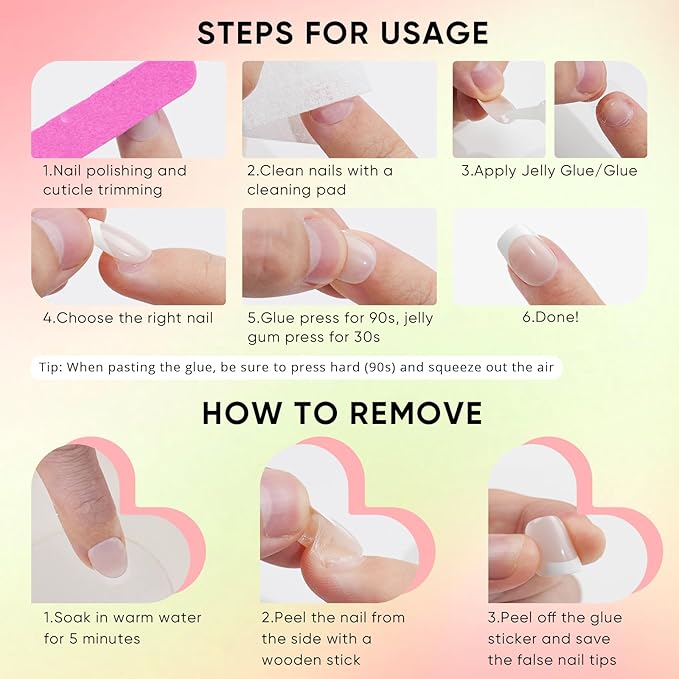 STEPS FOR USAGE

1.Nail polishing and cuticle trimming

2.Clean nails with a cleaning pad

3.Apply Jelly Glue/Glue

4.Choose the right nail

5.Glue press for 90s, jelly gum press for 30s

6.Done!

Tip: When pasting the glue, be sure to press hard (90s) and squeeze out the air

HOW TO REMOVE

1.Soak in warm water for 5 minutes

2.Peel the nail from the side with a wooden stick

3.Peel off the glue sticker and save the false nail tips