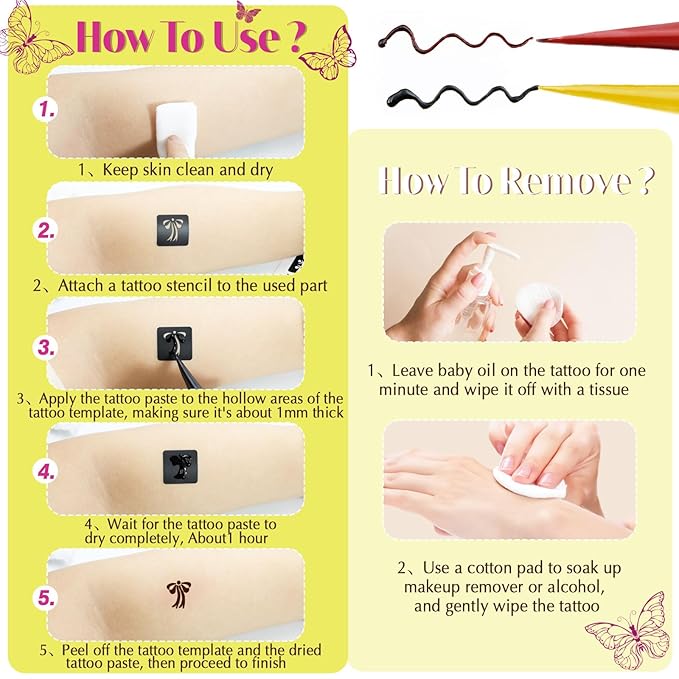 How To Use ?

1.
1、Keep skin clean and dry

2.
2、Attach a tattoo stencil to the used part

3.
3、Apply the tattoo paste to the hollow areas of the tattoo template, making sure it's about 1mm thick

4.
4、Wait for the tattoo paste to dry completely, About1 hour

5.
5、Peel off the tattoo template and the dried tattoo paste, then proceed to finish

How To Remove ?

1、Leave baby oil on the tattoo for one minute and wipe it off with a tissue

2、Use a cotton pad to soak up makeup remover or alcohol, and gently wipe the tattoo