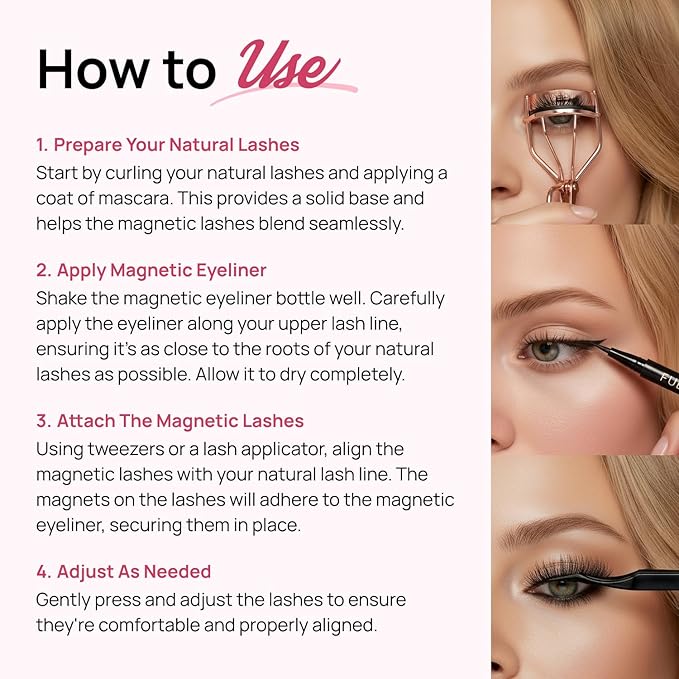 How to Use

1. Prepare Your Natural Lashes
Start by curling your natural lashes and applying a coat of mascara. This provides a solid base and helps the magnetic lashes blend seamlessly.

2. Apply Magnetic Eyeliner
Shake the magnetic eyeliner bottle well. Carefully apply the eyeliner along your upper lash line, ensuring it's as close to the roots of your natural lashes as possible. Allow it to dry completely.

3. Attach The Magnetic Lashes
Using tweezers or a lash applicator, align the magnetic lashes with your natural lash line. The magnets on the lashes will adhere to the magnetic eyeliner, securing them in place.

4. Adjust As Needed
Gently press and adjust the lashes to ensure they're comfortable and properly aligned.

FUL