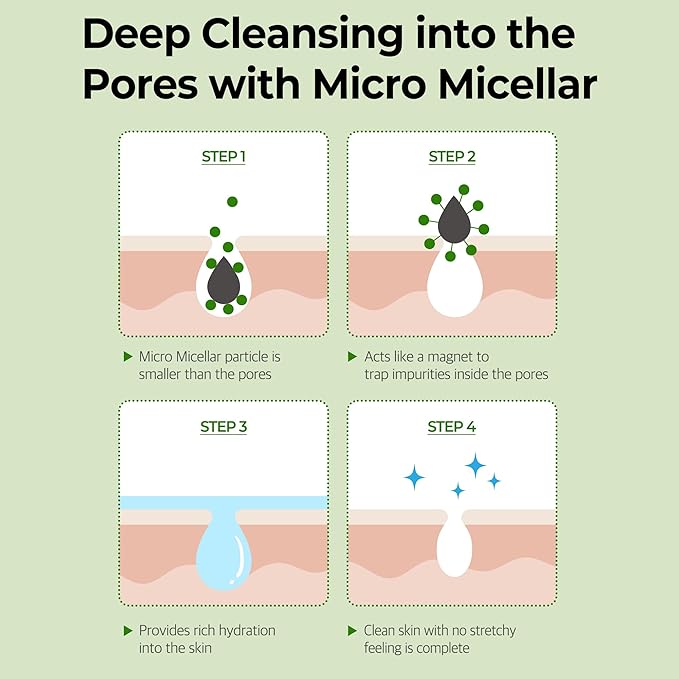 Deep Cleansing into the Pores with Micro Micellar

STEP 1

▶ Micro Micellar particle is smaller than the pores

STEP 2

▶ Acts like a magnet to trap impurities inside the pores

STEP 3

▶ Provides rich hydration into the skin

STEP 4

▶ Clean skin with no stretchy feeling is complete