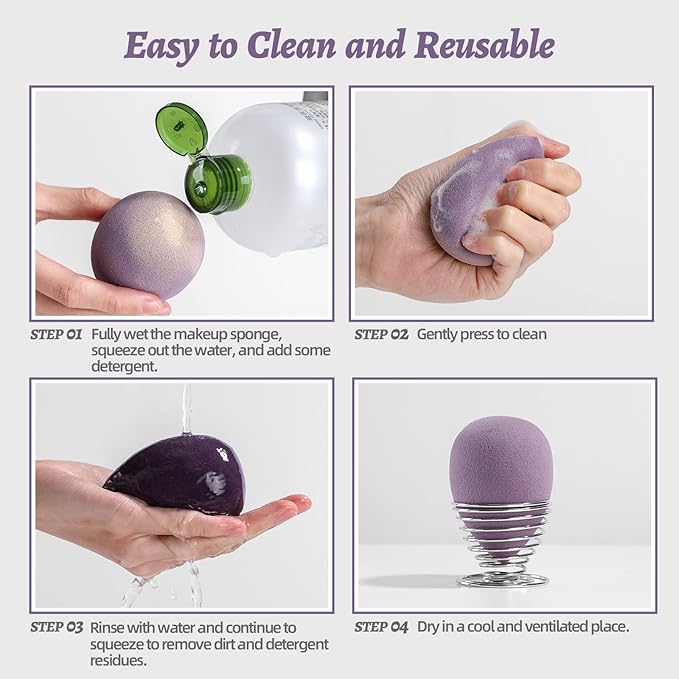 Easy to Clean and Reusable

STEP 01 Fully wet the makeup sponge, squeeze out the water, and add some detergent.

STEP 02 Gently press to clean

STEP 03 Rinse with water and continue to squeeze to remove dirt and detergent residues.

STEP 04 Dry in a cool and ventilated place.