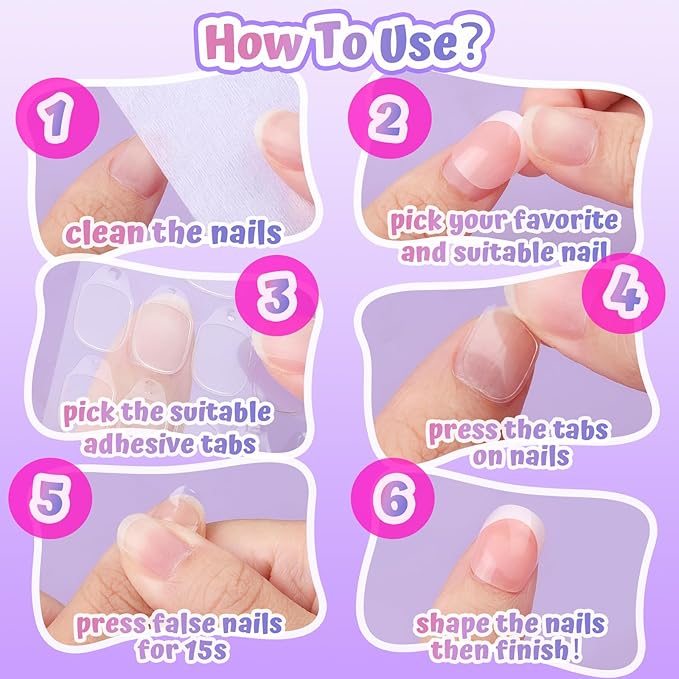 How To Use?

1
clean the nails

2
pick your favorite and suitable nail

3
pick the suitable adhesive tabs

4
press the tabs on nails

5
press false nails for 15s

6
shape the nails then finish !