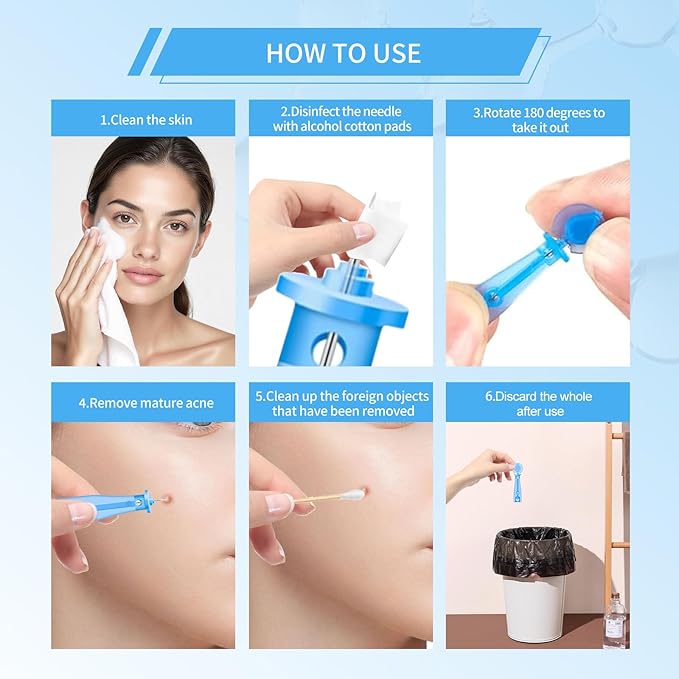 HOW TO USE

1.Clean the skin

2.Disinfect the needle with alcohol cotton pads

3.Rotate 180 degrees to take it out

4.Remove mature acne

5.Clean up the foreign objects that have been removed

6.Discard the whole after use