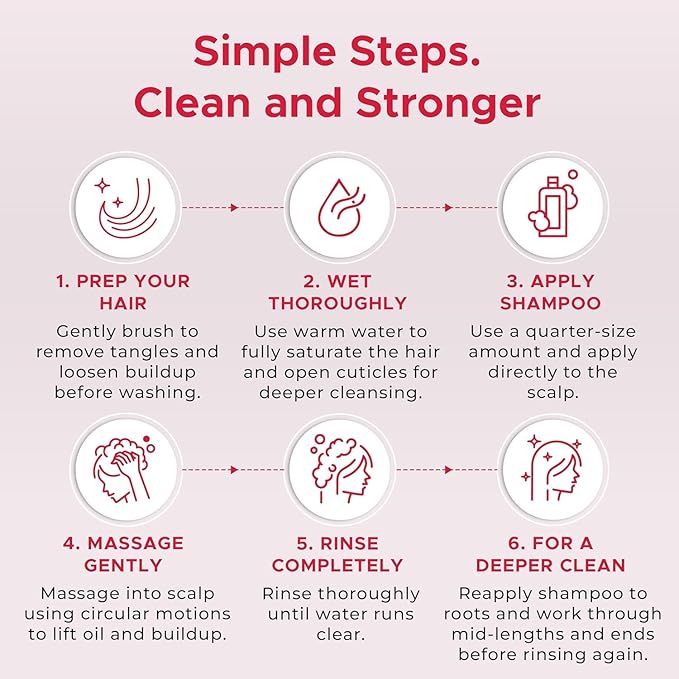 Simple Steps.
Clean and Stronger

1. PREP YOUR HAIR

Gently brush to remove tangles and loosen buildup before washing.

2. WET THOROUGHLY

Use warm water to fully saturate the hair and open cuticles for deeper cleansing.

3. APPLY SHAMPOO

Use a quarter-size amount and apply directly to the scalp.

4. MASSAGE GENTLY

Massage into scalp using circular motions to lift oil and buildup.

5. RINSE COMPLETELY

Rinse thoroughly until water runs clear.

6. FOR A DEEPER CLEAN

Reapply shampoo to roots and work through mid-lengths and ends before rinsing again.