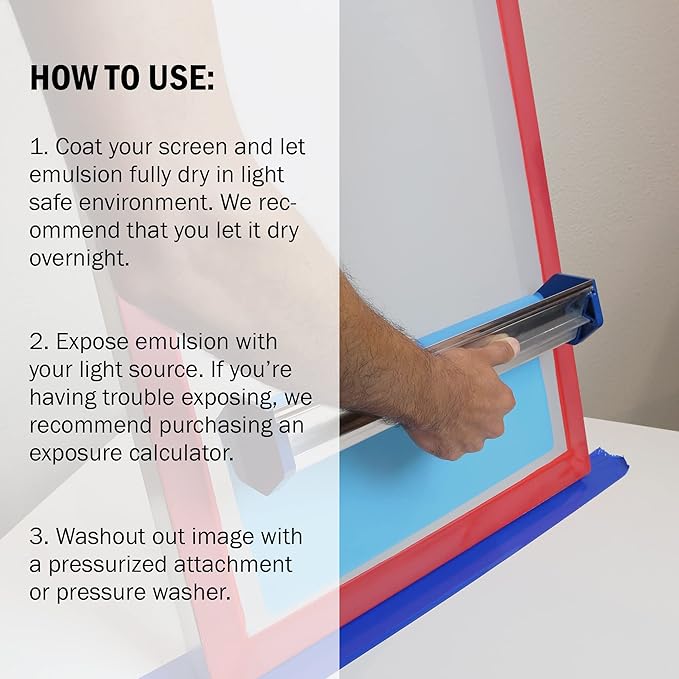 HOW TO USE:

1. Coat your screen and let emulsion fully dry in light safe environment. We recommend that you let it dry overnight.

2. Expose emulsion with your light source. If you're having trouble exposing, we recommend purchasing an exposure calculator.

3. Washout out image with a pressurized attachment or pressure washer.